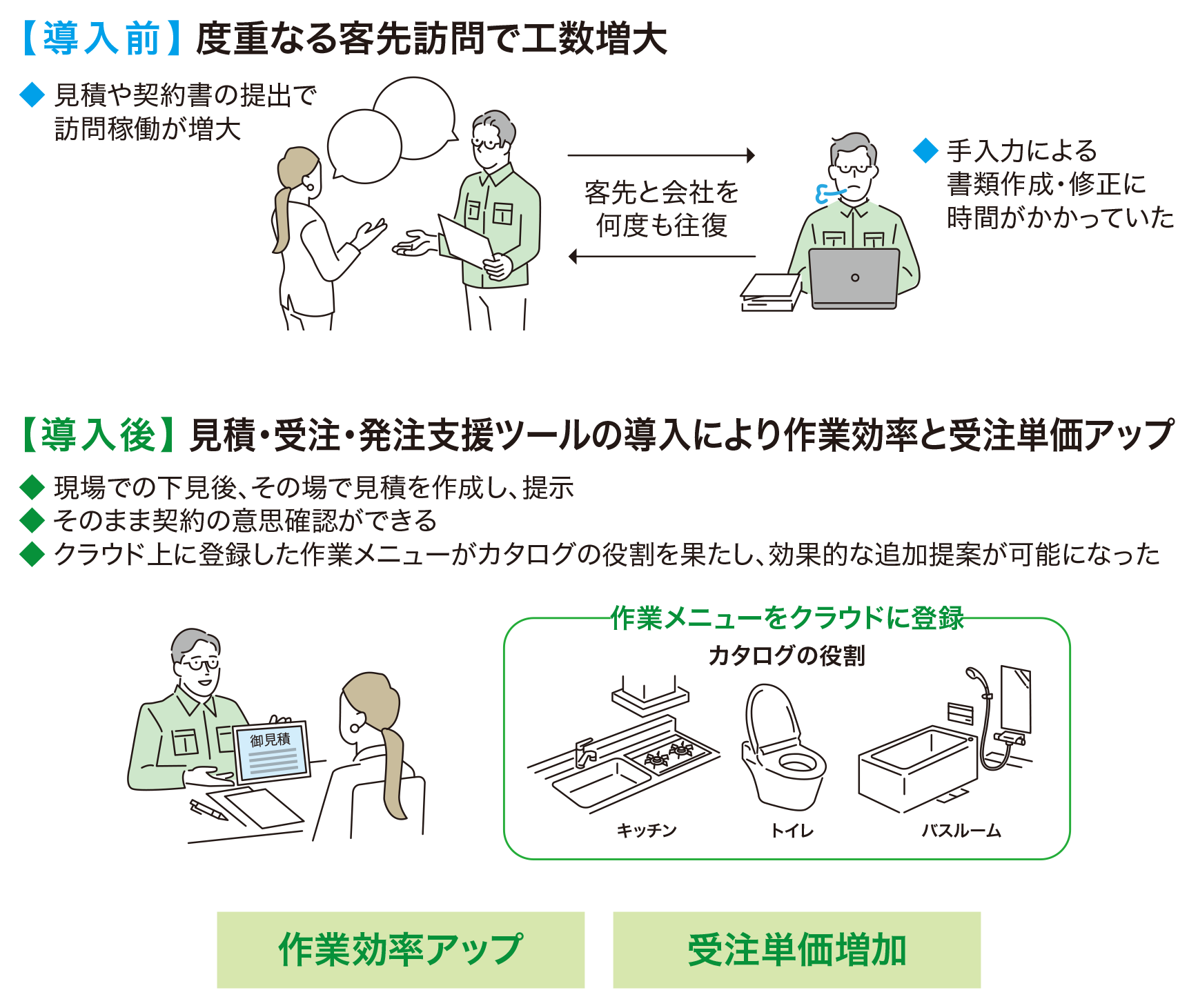 【導入前】度重なる客先訪問で工数増大

◆ 見積や契約書の提出で訪問稼働が増大

客先と会社を何度も往復

◆ 手入力による書類作成・修正に時間がかかっていた

【導入後】見積・受注・発注支援ツールの導入により作業効率と受注単価アップ

◆ 現場での下見後、その場で見積を作成し、提示
◆ そのまま契約の意思確認ができる
◆ クラウド上に登録した作業メニューがカタログの役割を果たし、効果的な追加提案が可能になった

御見積

作業メニューをクラウドに登録

カタログの役割

キッチン

トイレ

バスルーム

作業効率アップ

受注単価増加